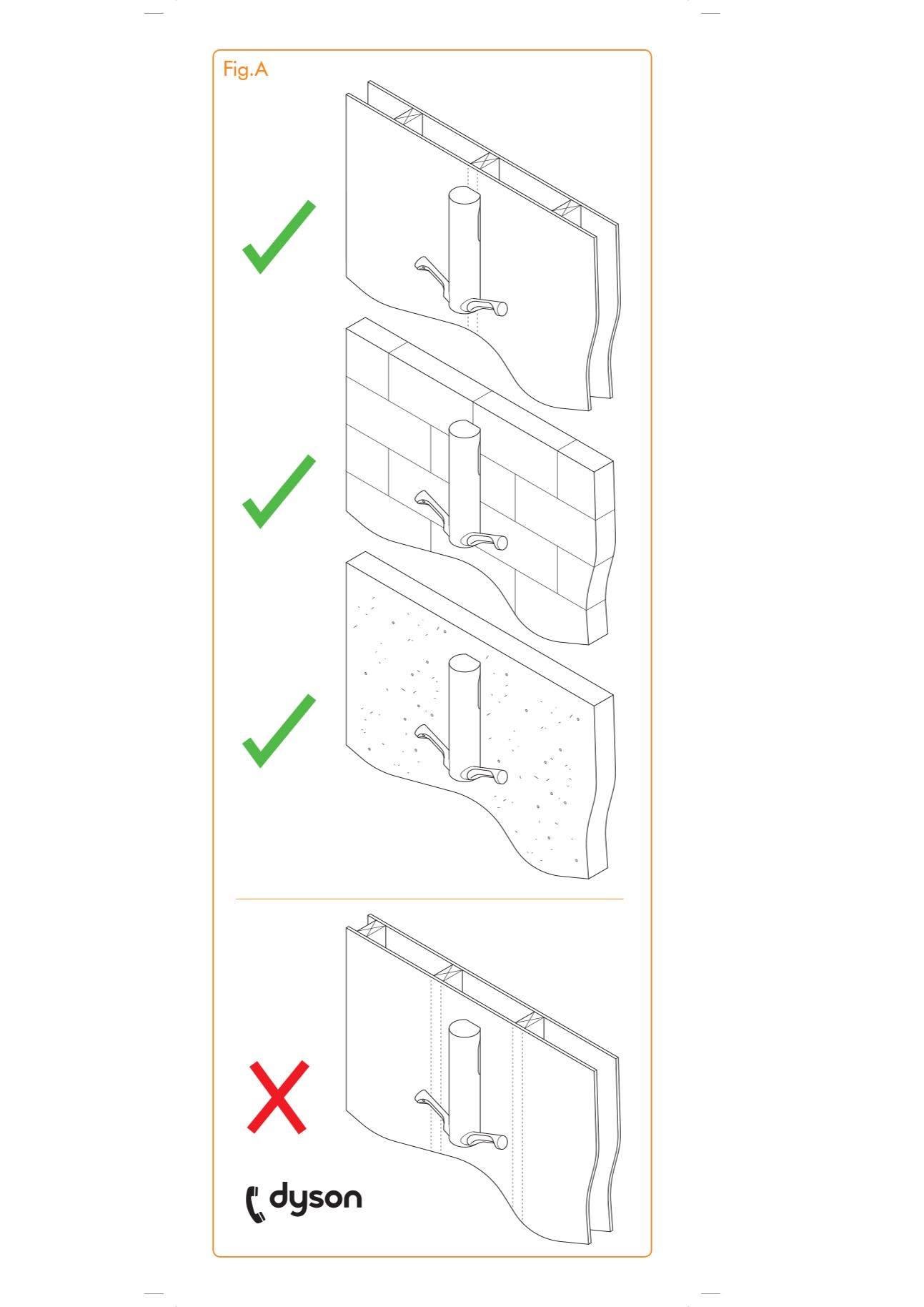 Fig.A

dyson